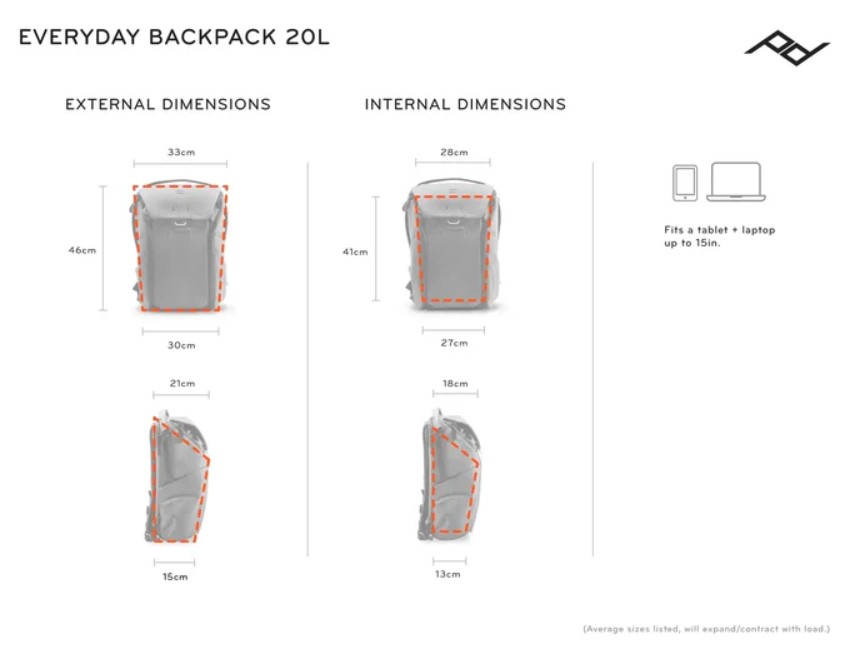 EVERYDAY BACKPACK 20L

EXTERNAL DIMENSIONS

33cm

46cm

30cm

21cm

15cm

INTERNAL DIMENSIONS

28cm

41cm

27cm

18cm

13cm

Fits a tablet + laptop up to 15in.

(Average sizes listed, will expand/contract with load.)